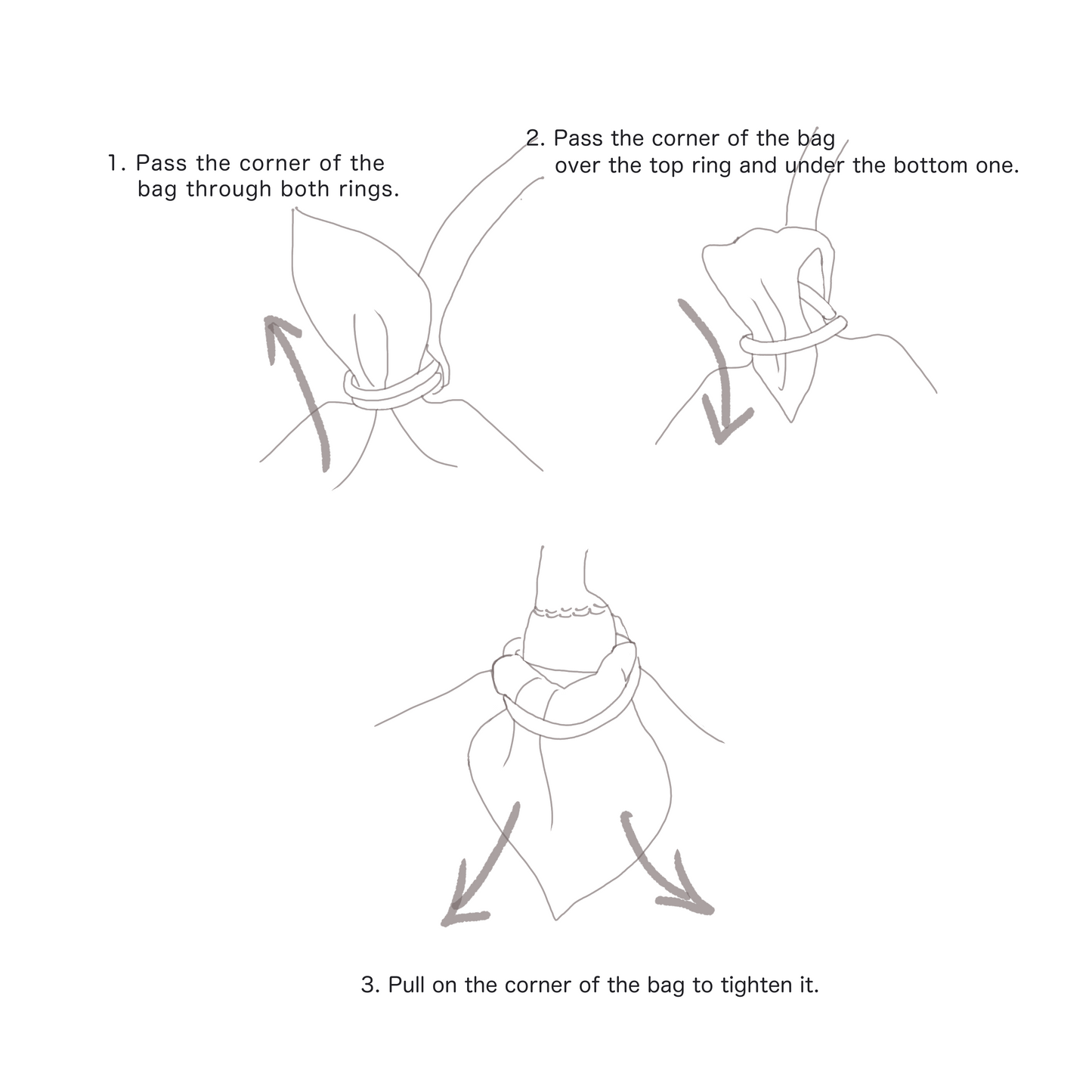 1. Pass the corner of the bag through both rings.

2. Pass the corner of the bag over the top ring and under the bottom one.

3. Pull on the corner of the bag to tighten it.